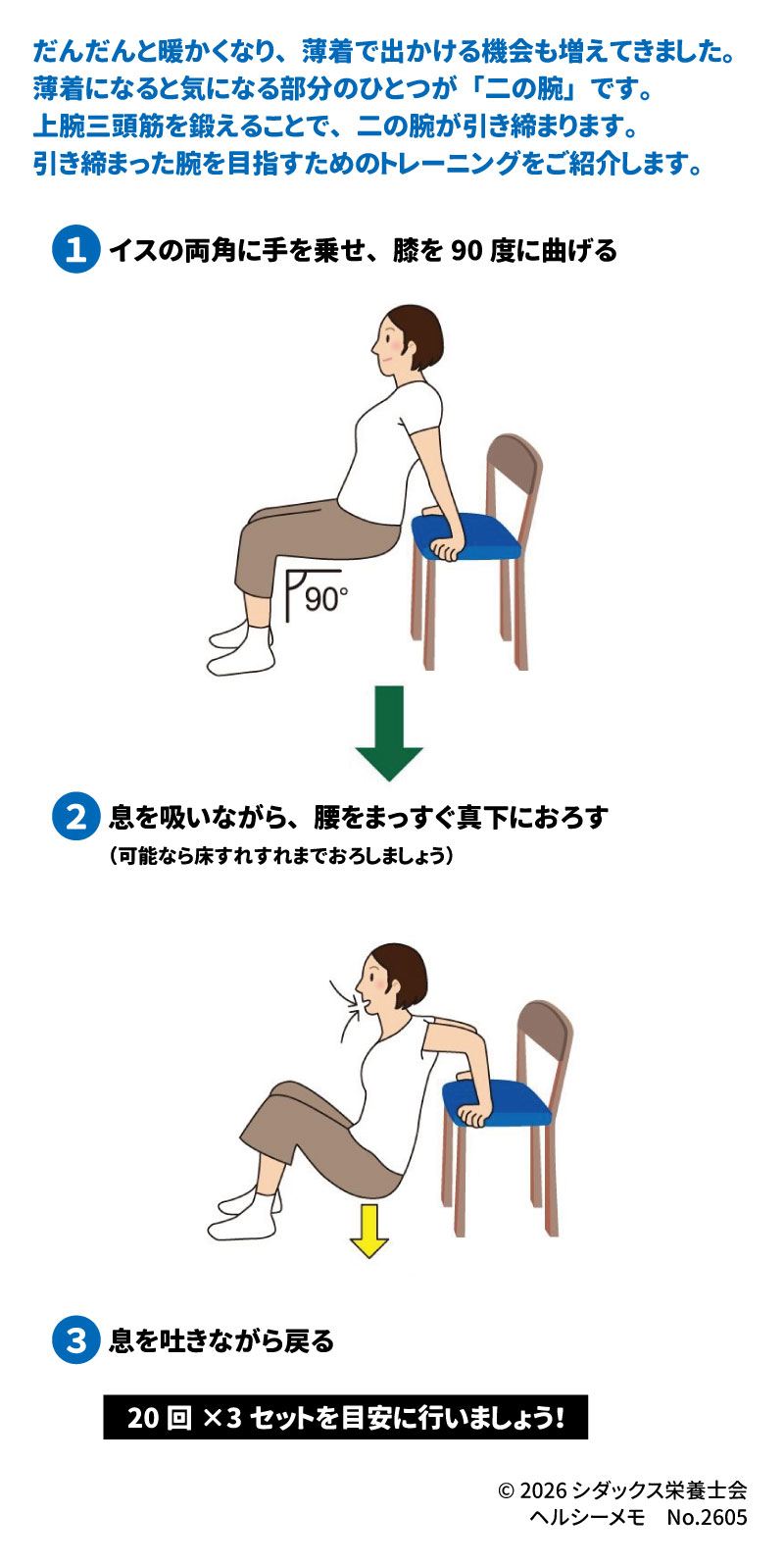 だんだんと暖かくなり、薄着で出かける機会も増えてきました。
薄着になると気になる部分のひとつが「二の腕」です。
上腕三頭筋を鍛えることで、二の腕が引き締まります。
引き締まった腕を目指すためのトレーニングをご紹介します。

1 イスの両角に手を乗せ、膝を 90 度に曲げる

90°

2 息を吸いながら、腰をまっすぐ真下におろす
（可能なら床すれすれまでおろしましょう）

3 息を吐きながら戻る

20 回 ×3 セットを目安に行いましょう！

© 2026 シダックス栄養士会
ヘルシーメモ No.2605