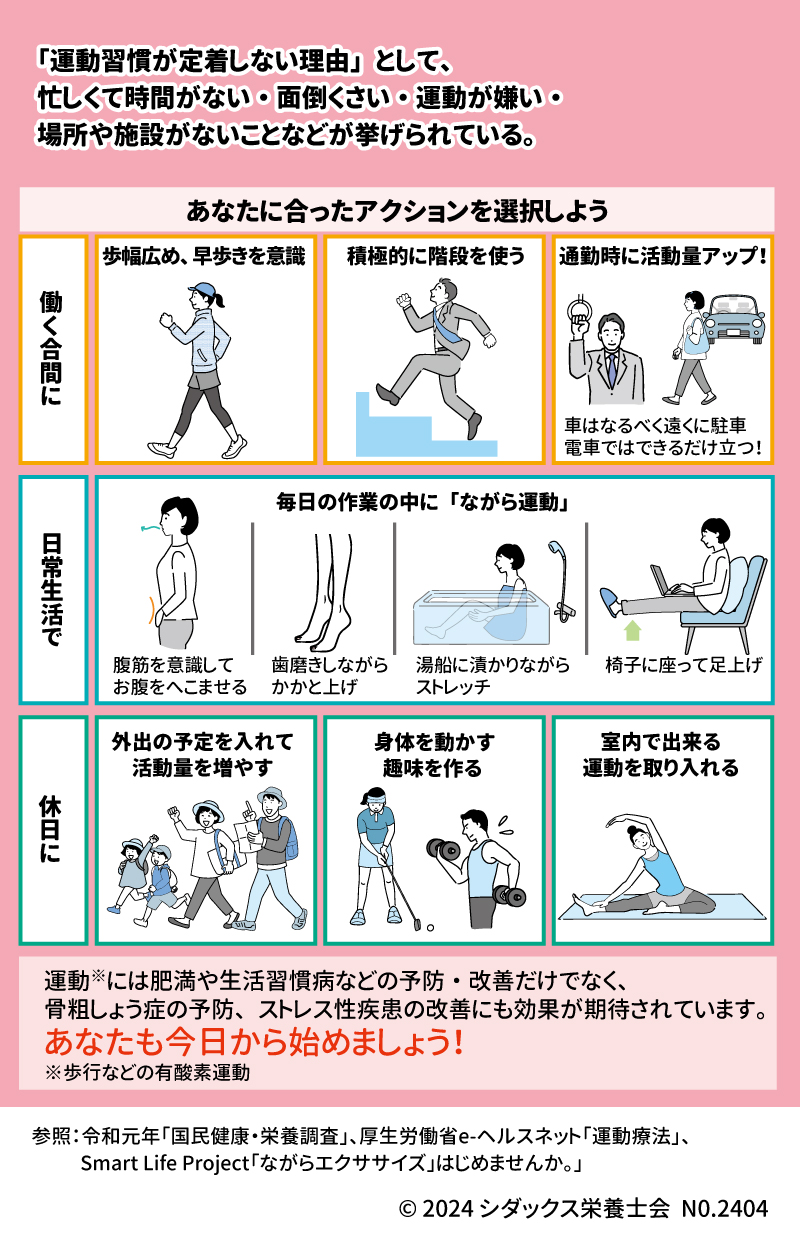 「運動習慣が定着しない理由」として、忙しくて時間がない・面倒くさい・運動が嫌い・場所や施設がないことなどが挙げられている。

あなたに合ったアクションを選択しよう

働く合間に

歩幅広め、早歩きを意識

積極的に階段を使う

通勤時に活動量アップ！

車はなるべく遠くに駐車
電車ではできるだけ立つ！

日常生活で

毎日の作業の中に「ながら運動」

腹筋を意識してお腹をへこませる

歯磨きしながらかかと上げ

湯船に漬かりながらストレッチ

椅子に座って足上げ

休日に

外出の予定を入れて活動量を増やす

身体を動かす趣味を作る

室内で出来る運動を取り入れる

運動※には肥満や生活習慣病などの予防・改善だけでなく、骨粗しょう症の予防、ストレス性疾患の改善にも効果が期待されています。
あなたも今日から始めましょう！
※歩行などの有酸素運動

参照：令和元年「国民健康・栄養調査」、厚生労働省e-ヘルスネット「運動療法」、Smart Life Project「ながらエクササイズ」はじめませんか。」

© 2024 シダックス栄養士会 N0.2404